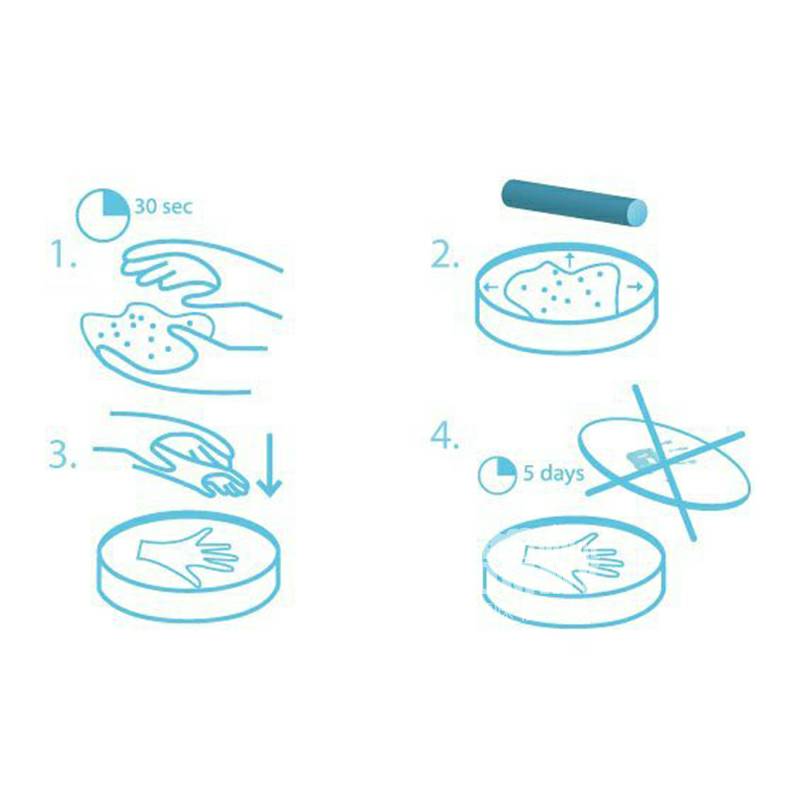 30 sec

1.

2.

3.

4.

5 days